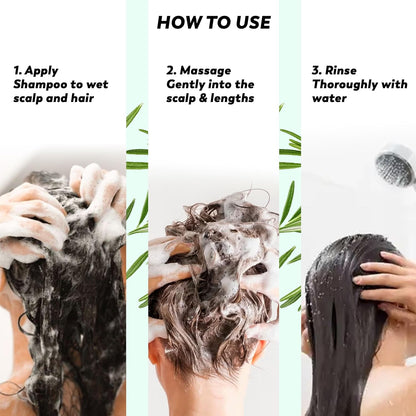 HOW TO USE

1. Apply Shampoo to wet scalp and hair

2. Massage Gently into the scalp & lengths

3. Rinse Thoroughly with water