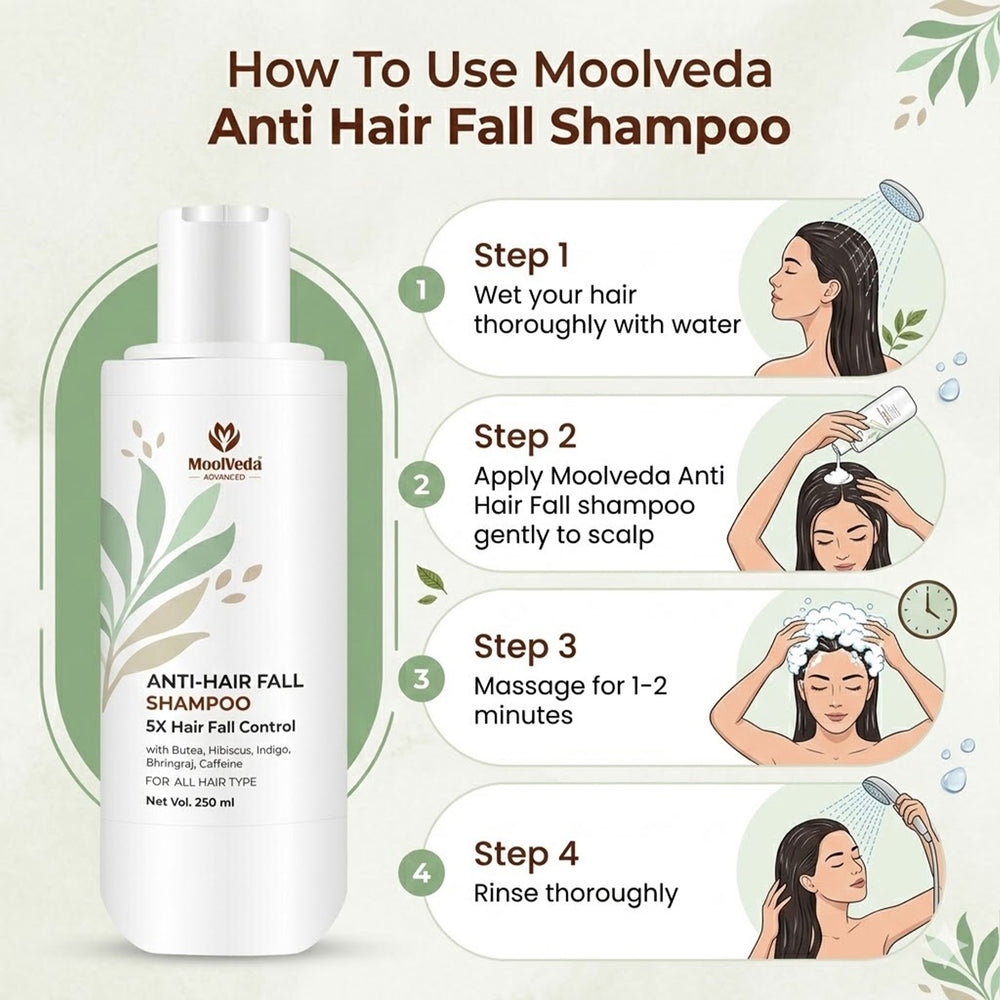 How To Use Moolveda Anti Hair Fall Shampoo

MoolVeda
ADVANCED

ANTI-HAIR FALL SHAMPOO
5X Hair Fall Control
with Butea, Hibiscus, Indigo, Bhringraj, Caffeine
FOR ALL HAIR TYPE
Net Vol. 250 ml

1
Step 1
Wet your hair thoroughly with water

2
Step 2
Apply Moolveda Anti Hair Fall shampoo gently to scalp

3
Step 3
Massage for 1-2 minutes

4
Step 4
Rinse thoroughly