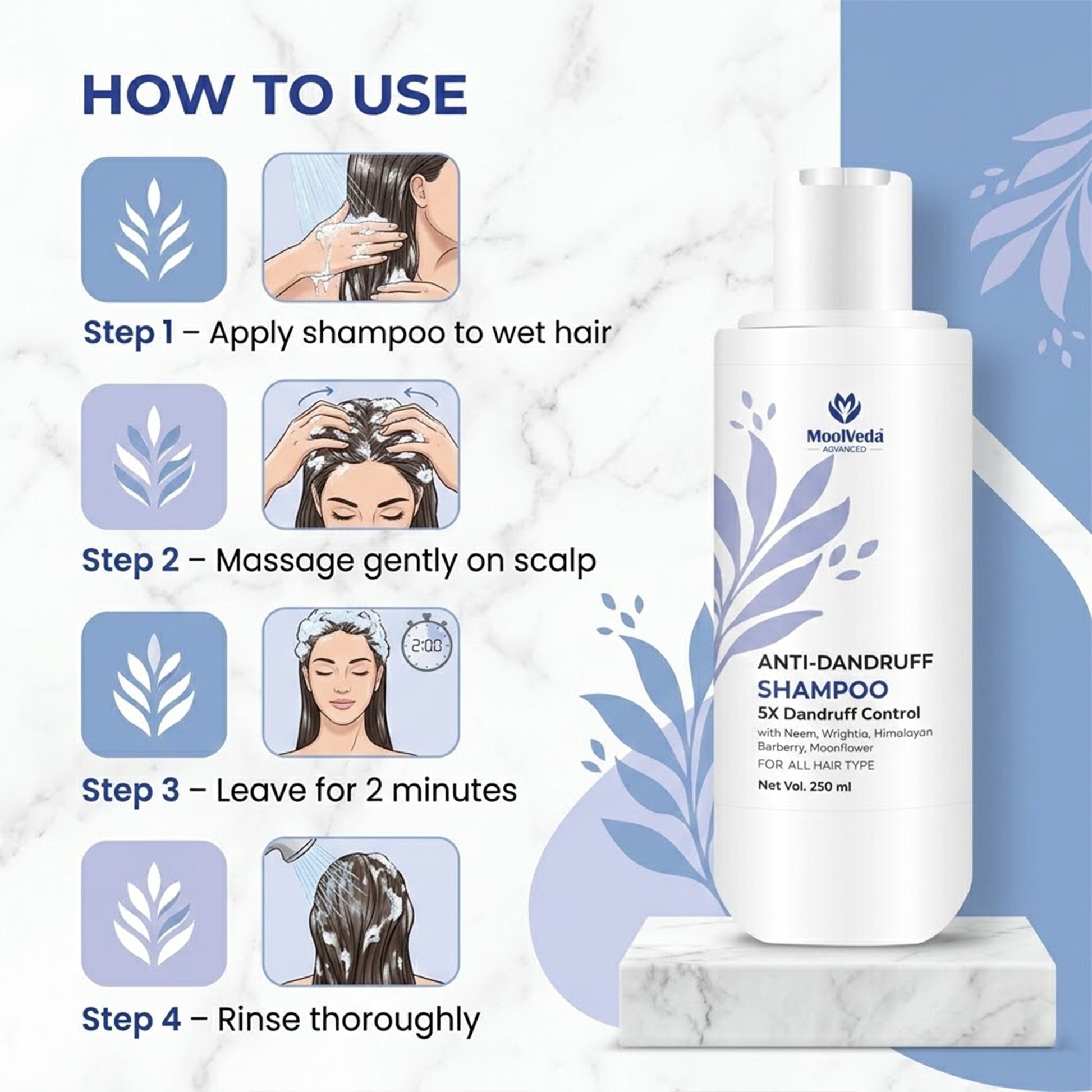 HOW TO USE

Step 1 – Apply shampoo to wet hair

Step 2 – Massage gently on scalp

2:00

Step 3 – Leave for 2 minutes

Step 4 – Rinse thoroughly

MoolVeda
ADVANCED

ANTI-DANDRUFF
SHAMPOO
5X Dandruff Control
with Neem, Wrightia, Himalayan Barberry, Moonflower
FOR ALL HAIR TYPE
Net Vol. 250 ml